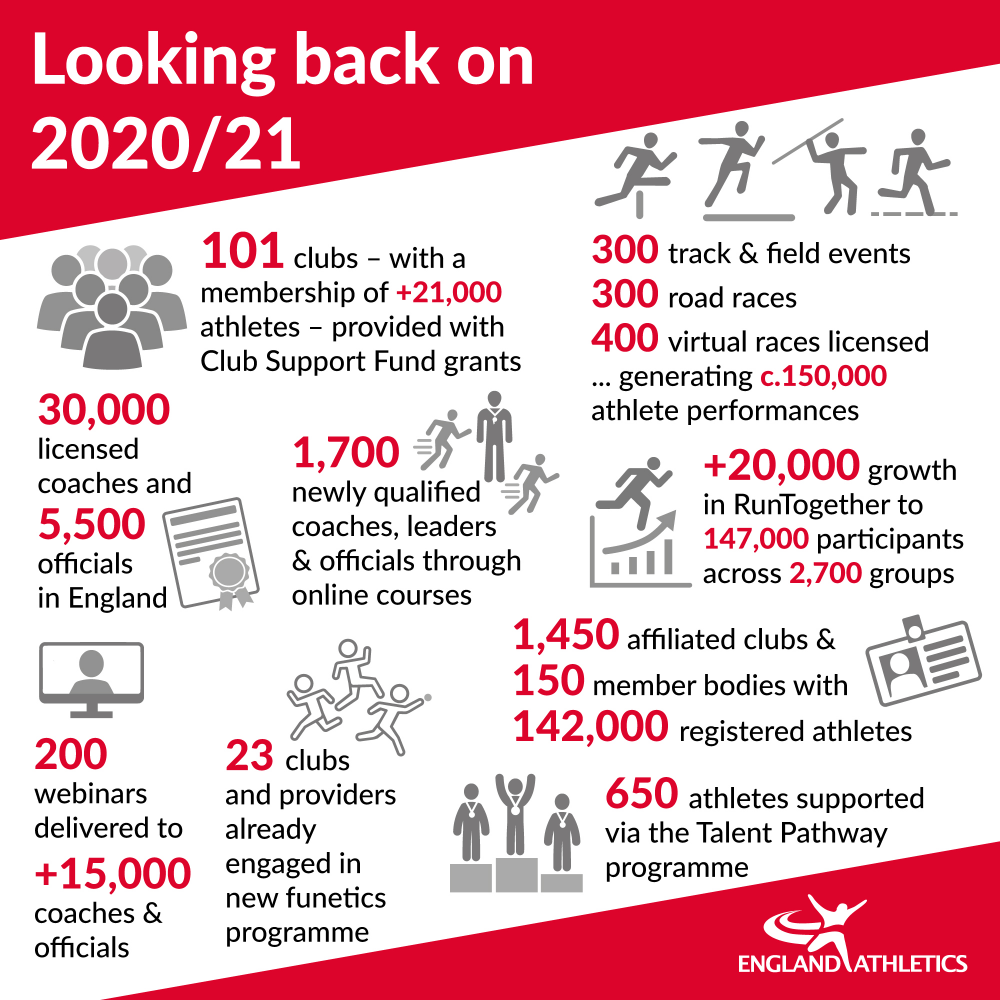 Looking back on 2020/21

101 clubs – with a membership of +21,000 athletes – provided with Club Support Fund grants

300 track & field events
300 road races
400 virtual races licensed
... generating c.150,000 athlete performances

30,000 licensed coaches and
5,500 officials in England

1,700 newly qualified coaches, leaders & officials through online courses

+20,000 growth in RunTogether to 147,000 participants across 2,700 groups

1,450 affiliated clubs &
150 member bodies with
142,000 registered athletes

200 webinars delivered to +15,000 coaches & officials

23 clubs and providers already engaged in new funetics programme

650 athletes supported via the Talent Pathway programme

ENGLAND ATHLETICS